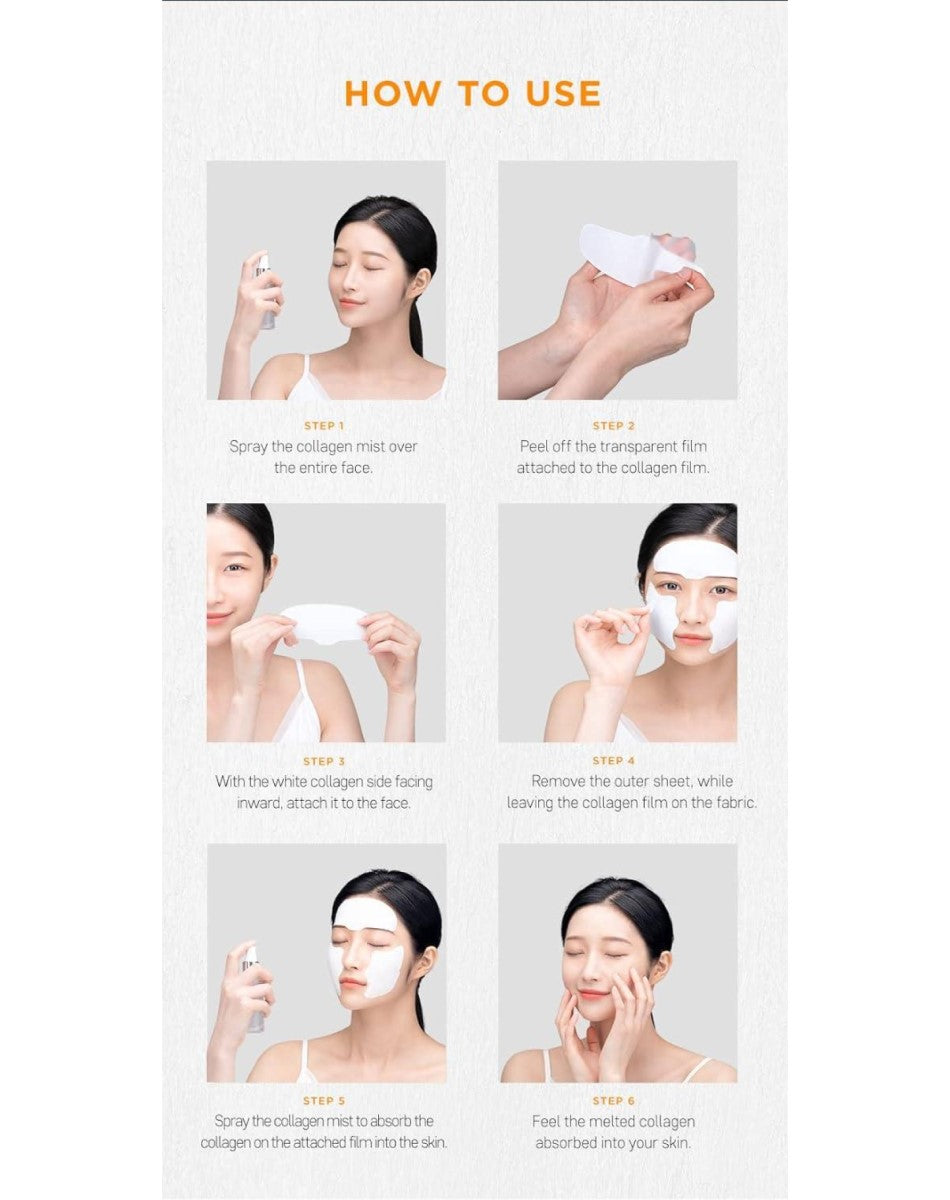 HOW TO USE

STEP 1
Spray the collagen mist over the entire face.

STEP 2
Peel off the transparent film attached to the collagen film.

STEP 3
With the white collagen side facing inward, attach it to the face.

STEP 4
Remove the outer sheet, while leaving the collagen film on the fabric.

STEP 5
Spray the collagen mist to absorb the collagen on the attached film into the skin.

STEP 6
Feel the melted collagen absorbed into your skin.